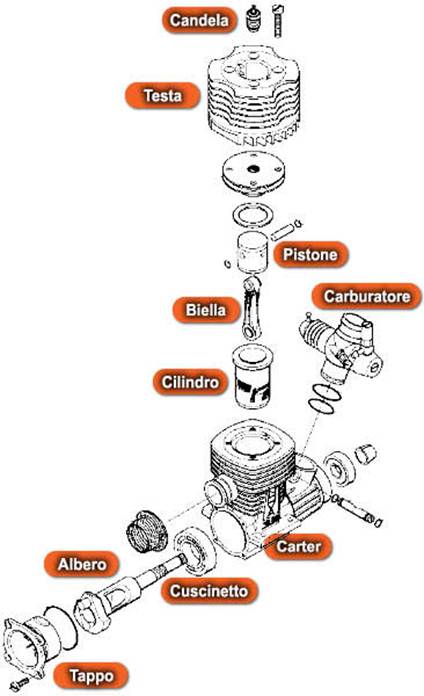 Candela

Testa

Pistone

Biella

Carburatore

Cilindro

Carter

Albero

Cuscinetto

Tappo